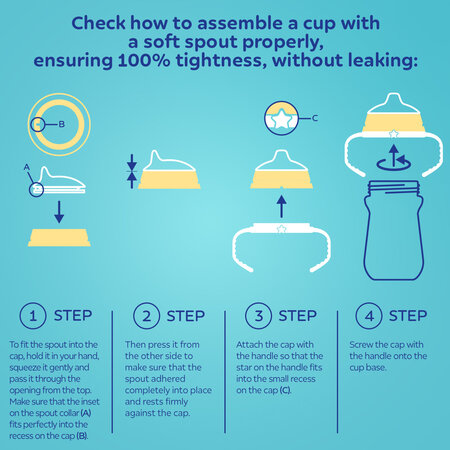 Check how to assemble a cup with a soft spout properly, ensuring 100% tightness, without leaking:

B

A

C

1 STEP

To fit the spout into the cap, hold it in your hand, squeeze it gently and pass it through the opening from the top. Make sure that the inset on the spout collar (A) fits perfectly into the recess on the cap (B).

2 STEP

Then press it from the other side to make sure that the spout adhered completely into place and rests firmly against the cap.

3 STEP

Attach the cap with the handle so that the star on the handle fits into the small recess on the cap (C).

4 STEP

Screw the cap with the handle onto the cup base.