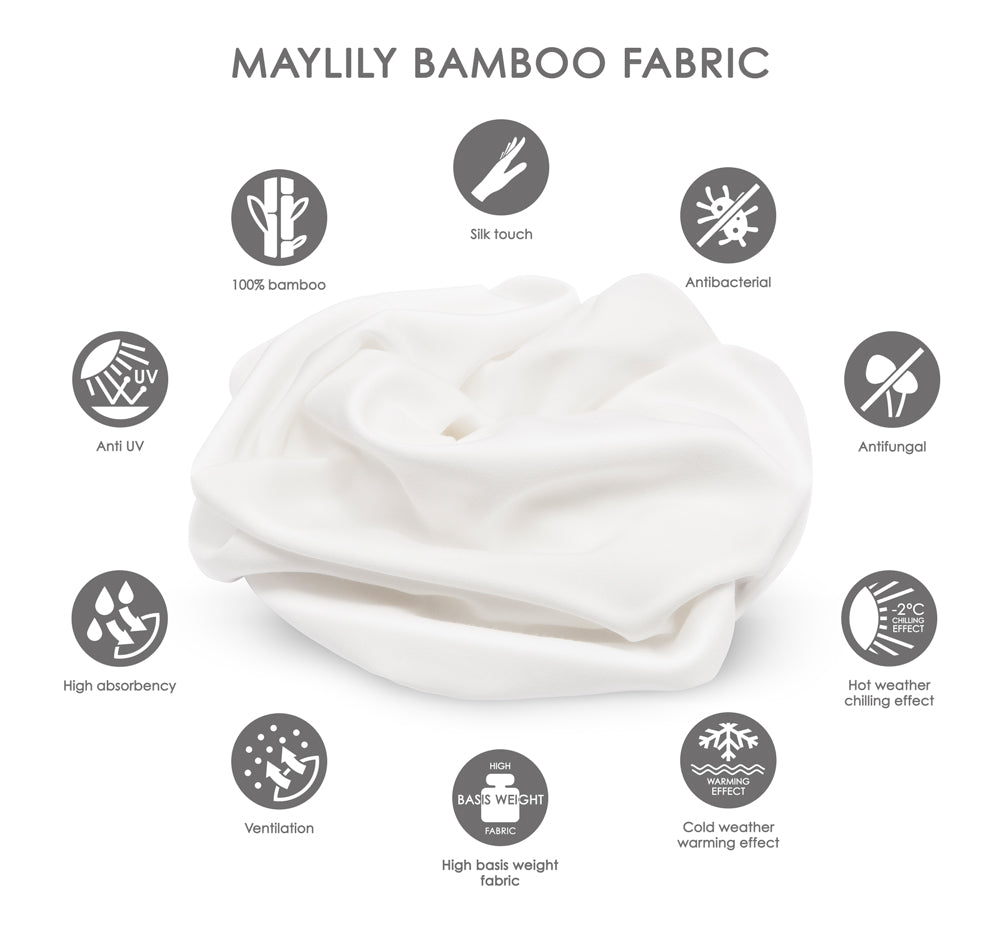 MAYLILY BAMBOO FABRIC

Silk touch

100% bamboo

Antibacterial

UV

Anti UV

Antifungal

High absorbency

-2°C CHILLING EFFECT

Hot weather chilling effect

Ventilation

HIGH BASIS WEIGHT FABRIC

High basis weight fabric

WARMING EFFECT

Cold weather warming effect