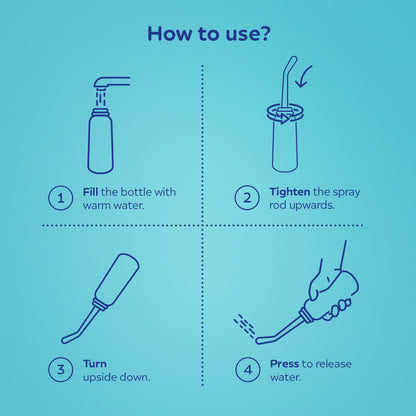 How to use?

1 Fill the bottle with warm water.

2 Tighten the spray rod upwards.

3 Turn upside down.

4 Press to release water.